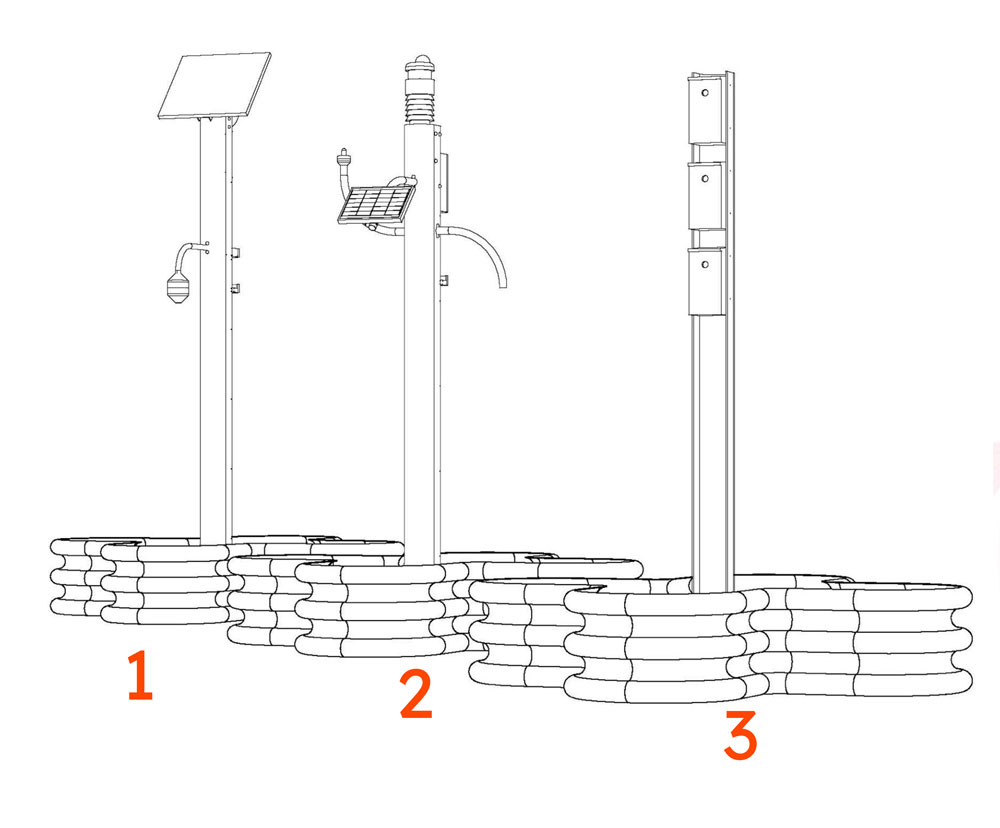 1

2

3